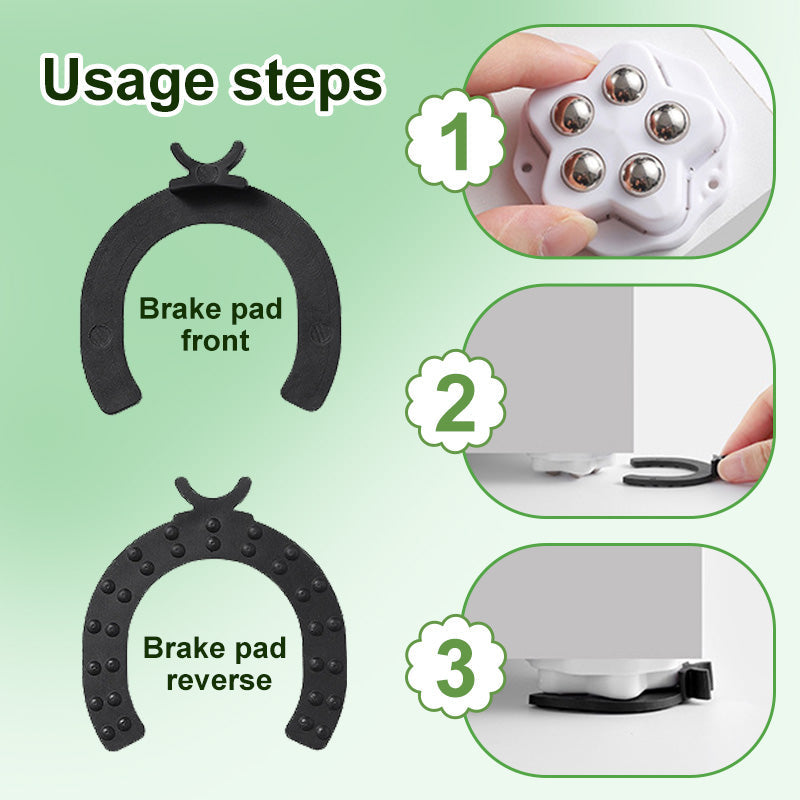 Usage steps

Brake pad front

Brake pad reverse

1

2

3