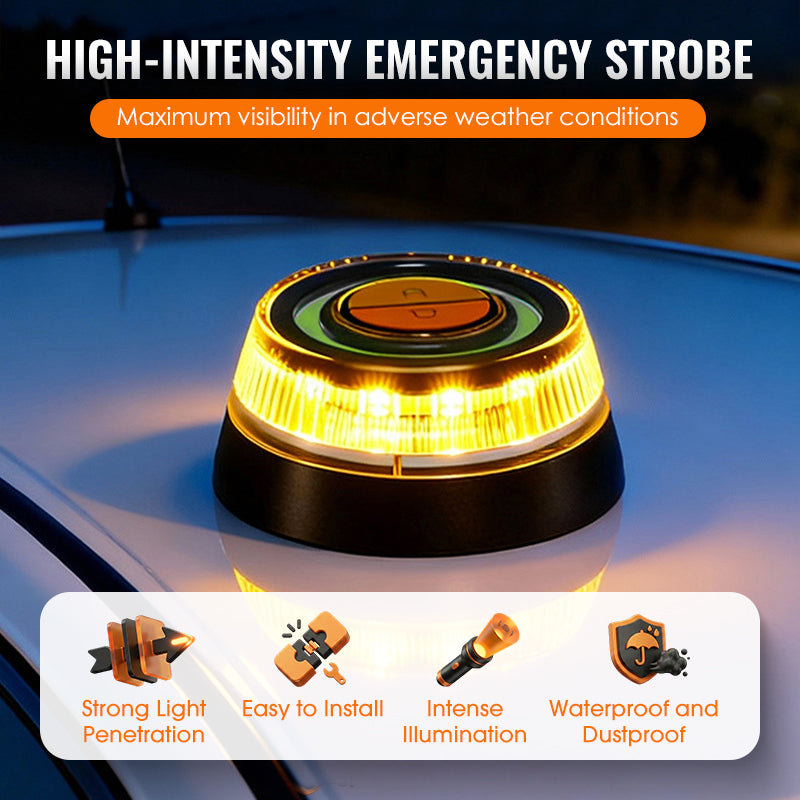 HIGH-INTENSITY EMERGENCY STROBE

Maximum visibility in adverse weather conditions

Strong Light Penetration

Easy to Install

Intense Illumination

Waterproof and Dustproof