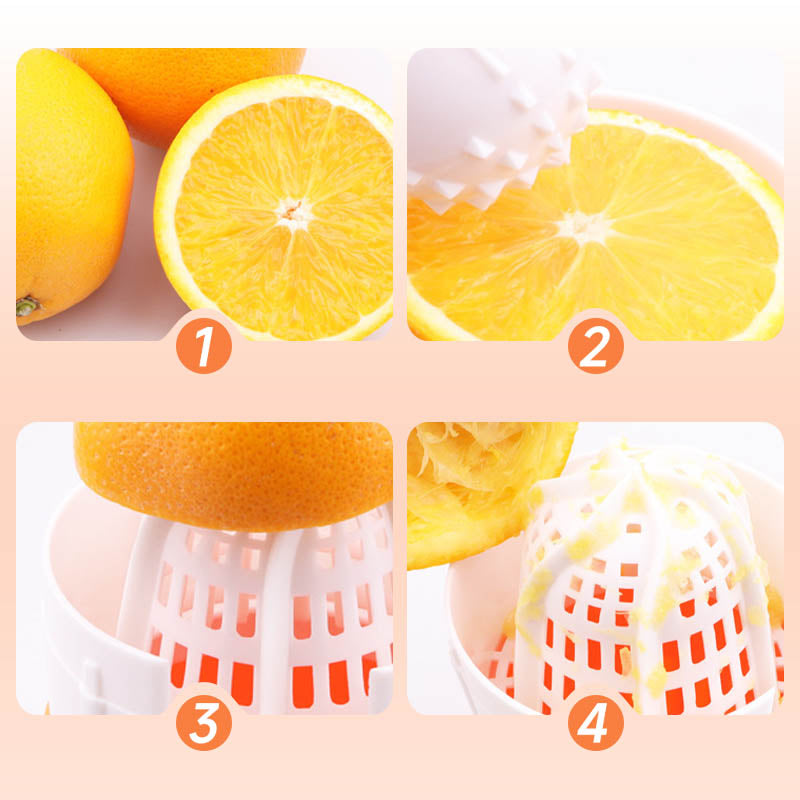 1
2
3
4