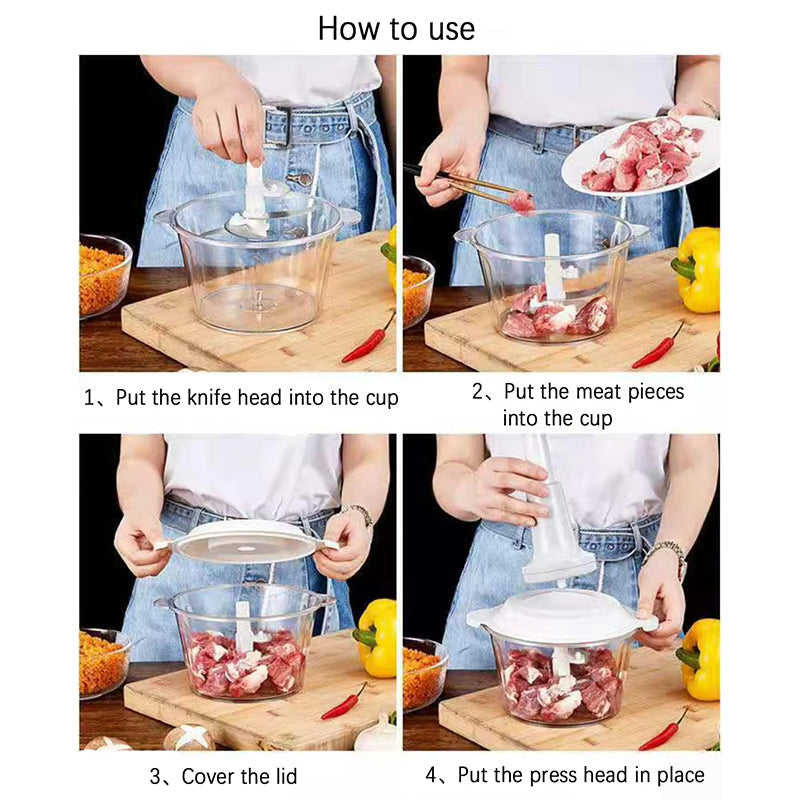 How to use

1、Put the knife head into the cup

2、Put the meat pieces into the cup

3、Cover the lid

4、Put the press head in place