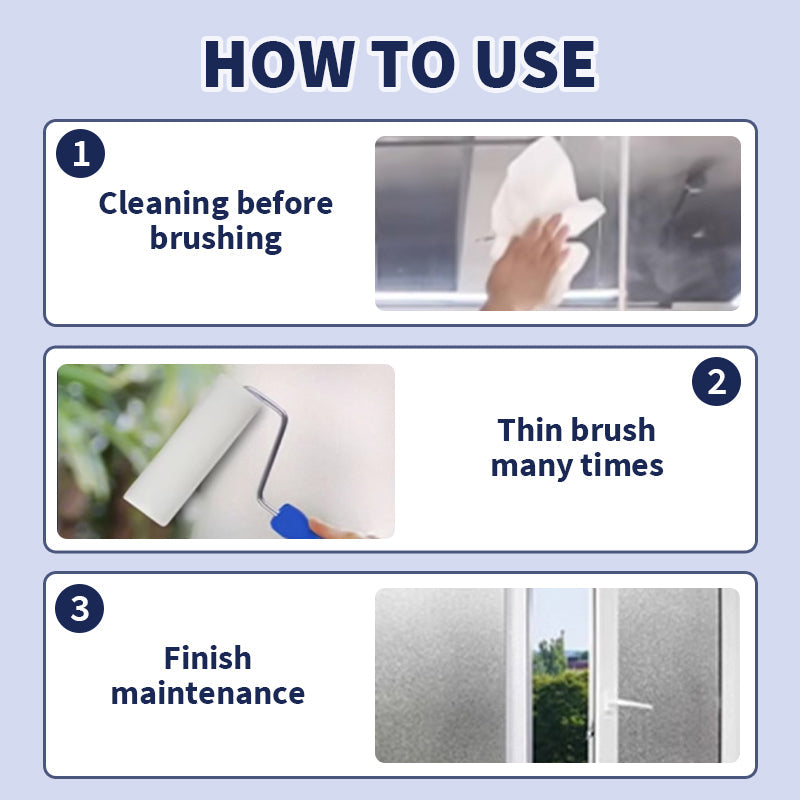 HOW TO USE

1
Cleaning before brushing

2
Thin brush many times

3
Finish maintenance