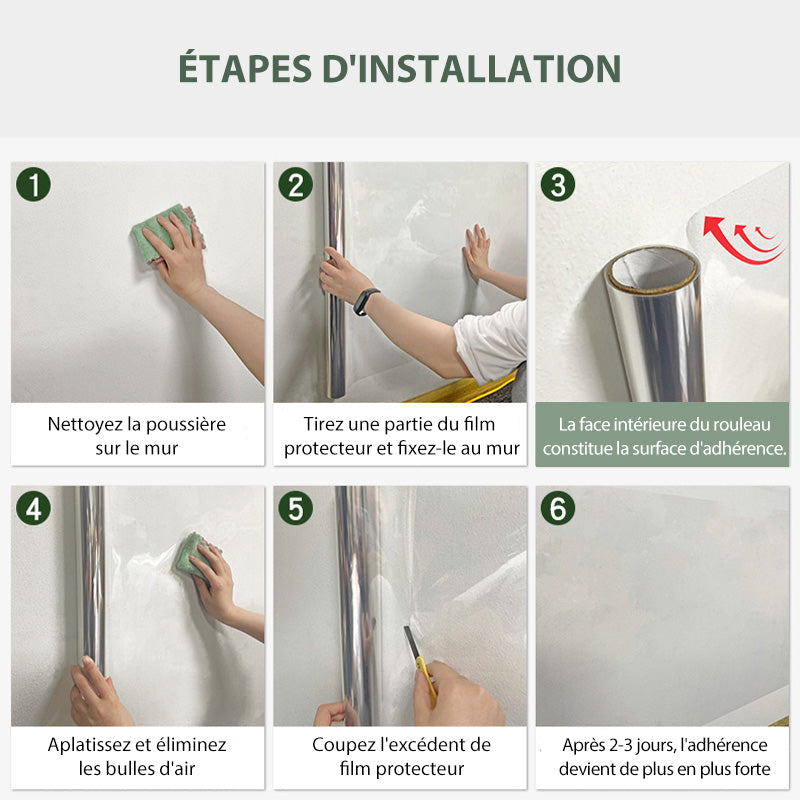 ÉTAPES D'INSTALLATION

1

Nettoyez la poussière sur le mur

2

Tirez une partie du film protecteur et fixez-le au mur

3

La face intérieure du rouleau constitue la surface d'adhérence.

4

Aplatissez et éliminez les bulles d'air

5

Coupez l'excédent de film protecteur

6

Après 2-3 jours, l'adhérence devient de plus en plus forte