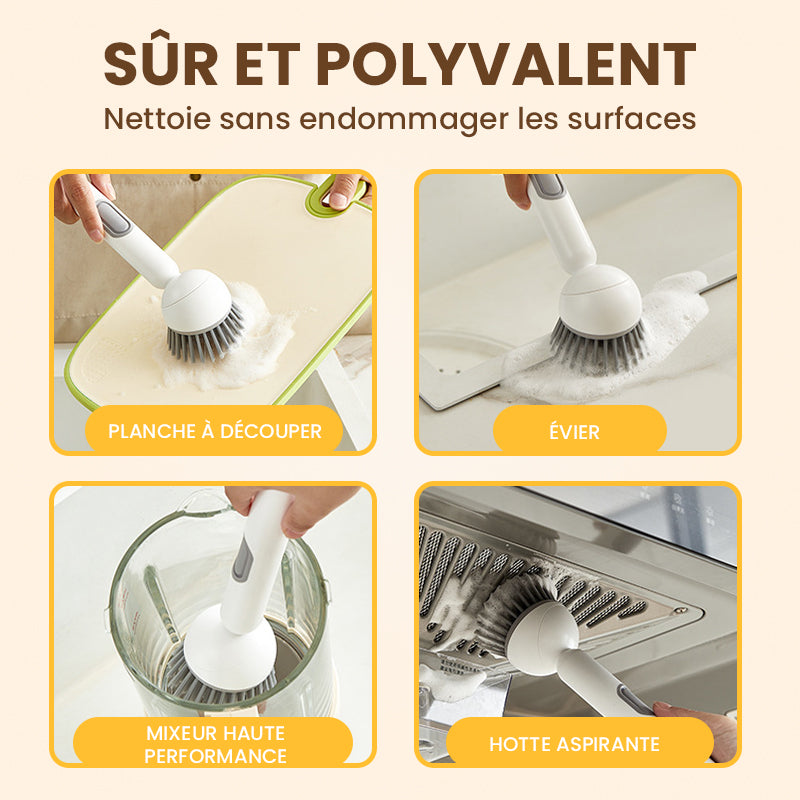 SÛR ET POLYVALENT
Nettoie sans endommager les surfaces

PLANCHE À DÉCOUPER

ÉVIER

MIXEUR HAUTE PERFORMANCE

HOTTE ASPIRANTE