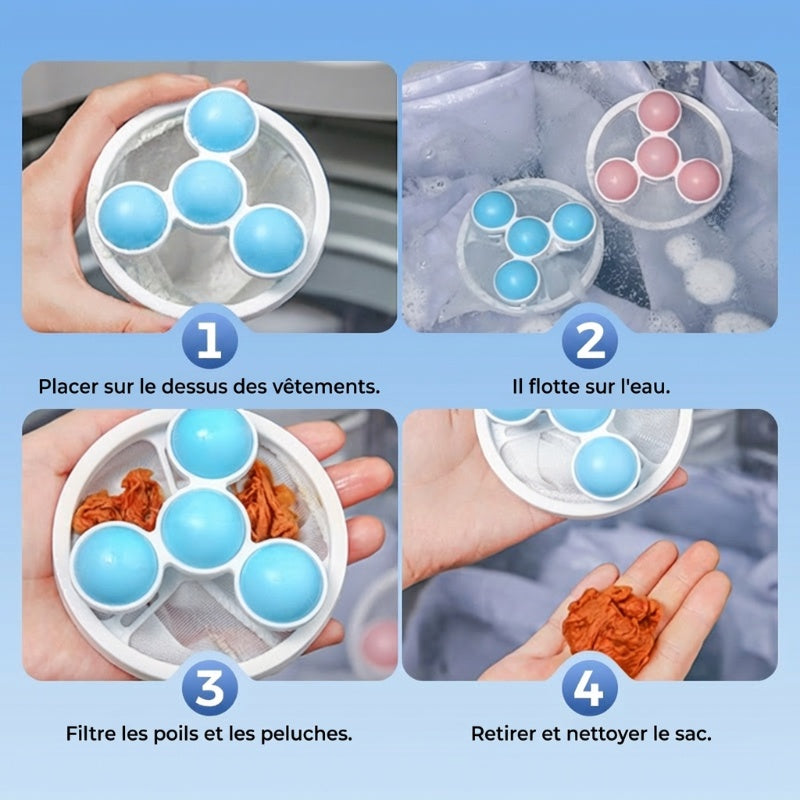 1
Placer sur le dessus des vêtements.

2
Il flotte sur l'eau.

3
Filtre les poils et les peluches.

4
Retirer et nettoyer le sac.